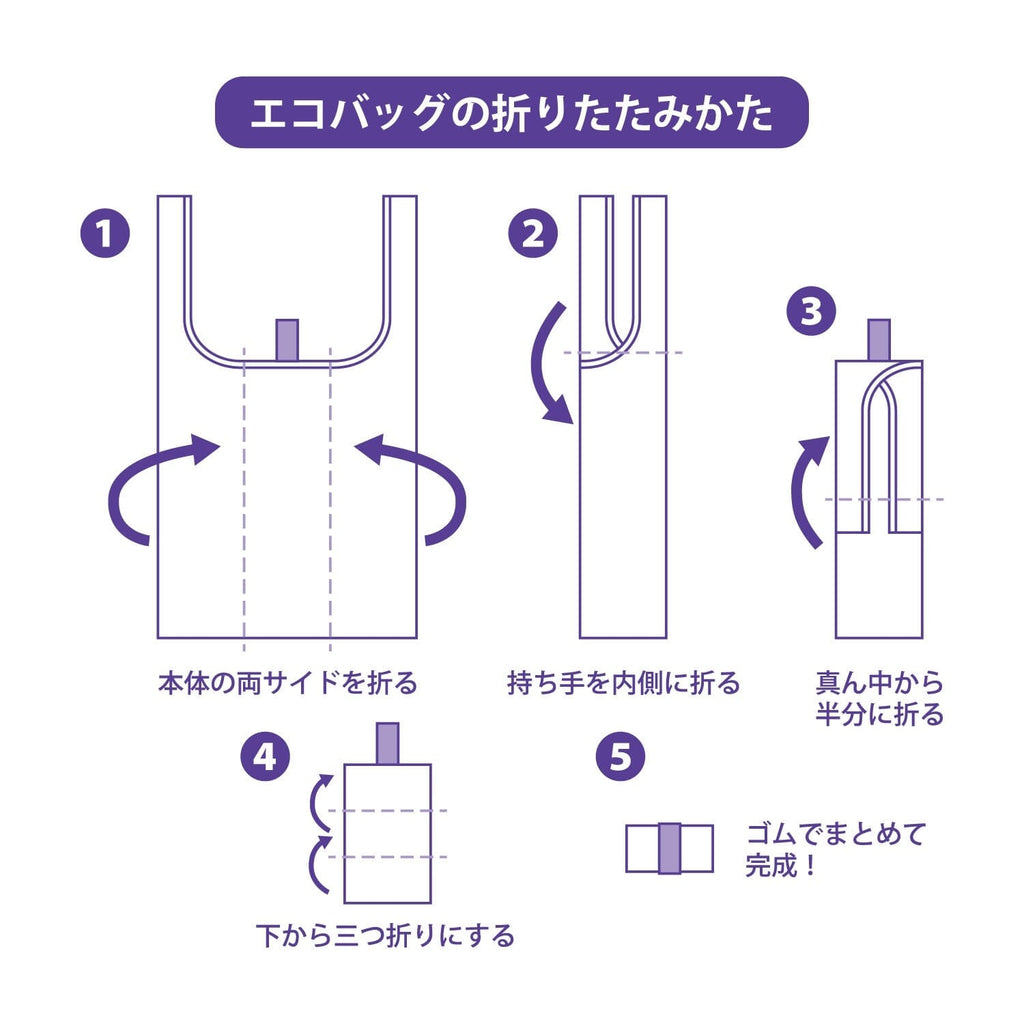 エコバッグの折りたたみかた

1

本体の両サイドを折る

2

持ち手を内側に折る

3

真ん中から半分に折る

4

下から三つ折りにする

5

ゴムでまとめて完成！