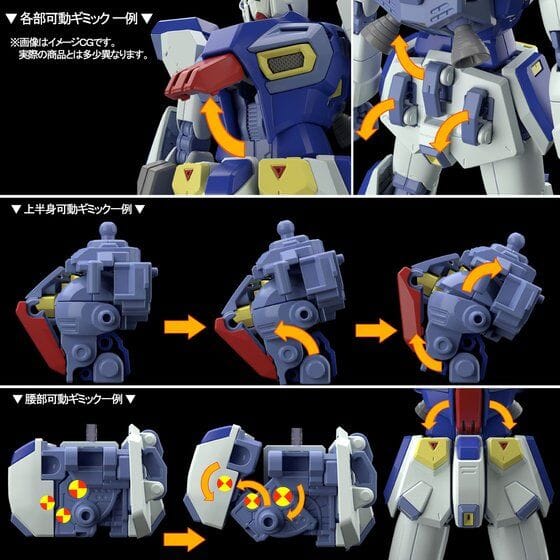 ▼ 各部可動ギミック 一例 ▼
※画像はイメージCGです。
実際の商品とは多少異なります。

▼ 上半身可動ギミック一例 ▼

▼ 腰部可動ギミック一例 ▼