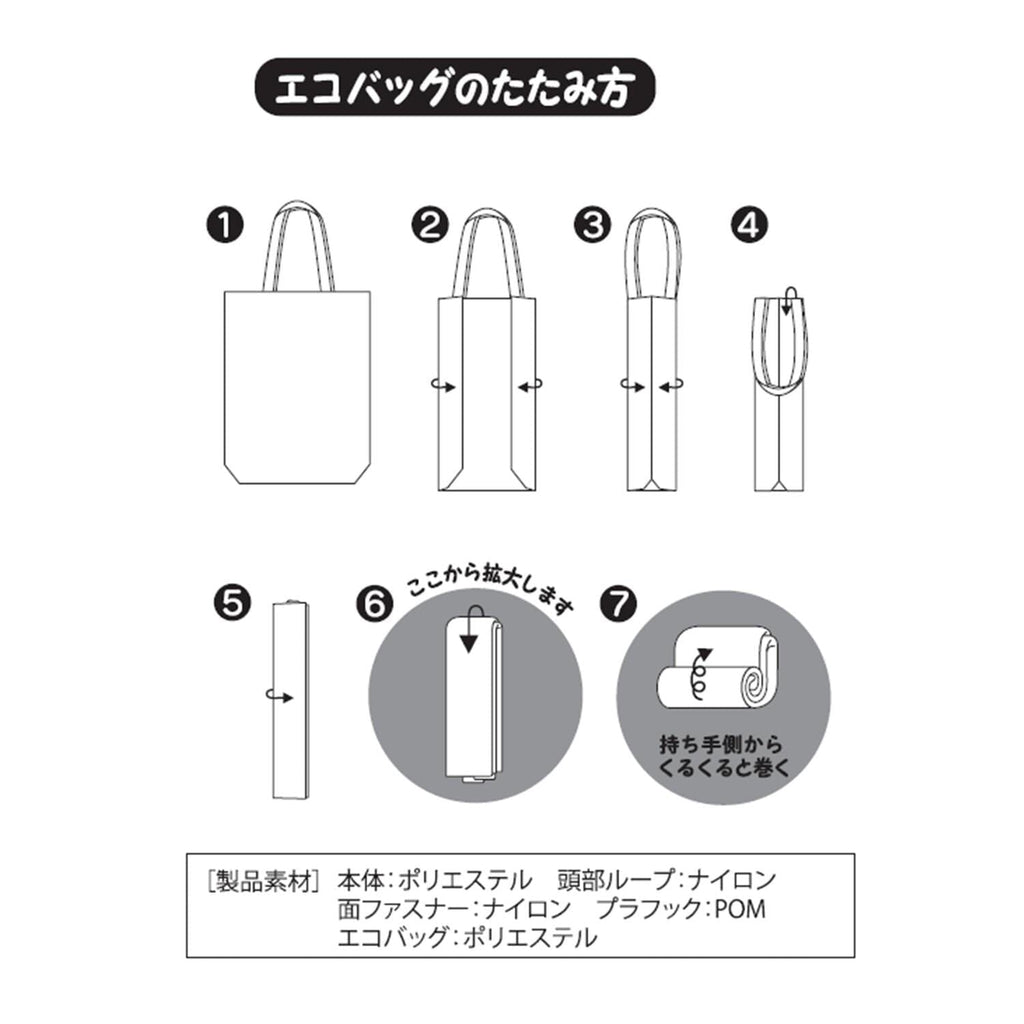 エコバッグのたたみ方

❶ ❷ ❸ ❹

❺ ❻ ここから拡大します ❼

持ち手側から
くるくると巻く

［製品素材］ 本体：ポリエステル　頭部ループ：ナイロン
面ファスナー：ナイロン　プラフック：POM
エコバッグ：ポリエステル