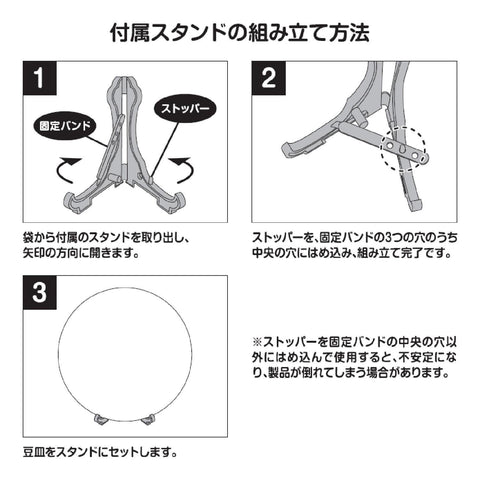 付属スタンドの組み立て方法

1

固定バンド

ストッパー

袋から付属のスタンドを取り出し、矢印の方向に開きます。

2

ストッパーを、固定バンドの3つの穴のうち中央の穴にはめ込み、組み立て完了です。

3

豆皿をスタンドにセットします。

※ストッパーを固定バンドの中央の穴以外にはめ込んで使用すると、不安定になり、製品が倒れてしまう場合があります。